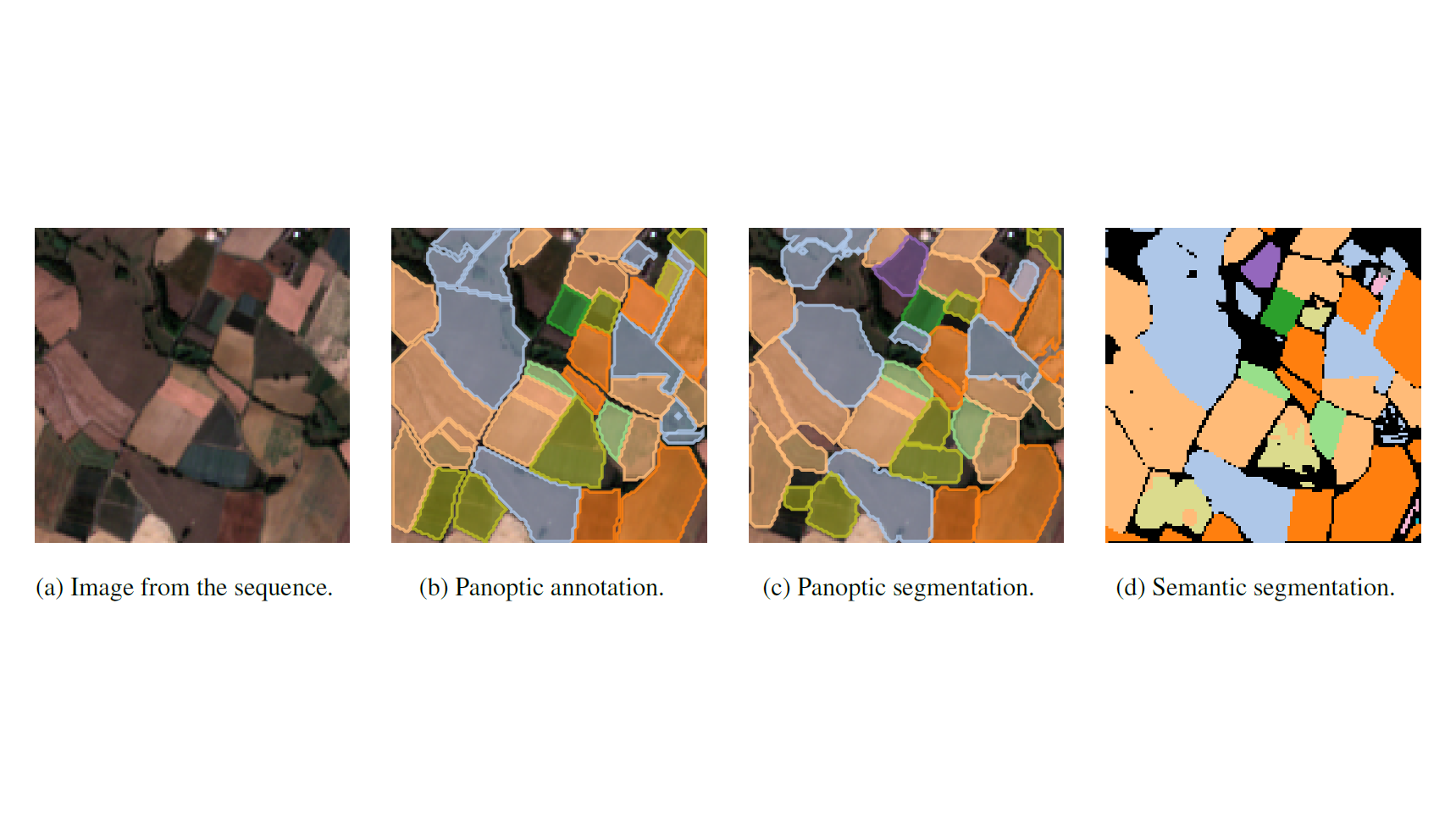 (a) Image from the sequence.

(b) Panoptic annotation.

(c) Panoptic segmentation.

(d) Semantic segmentation.